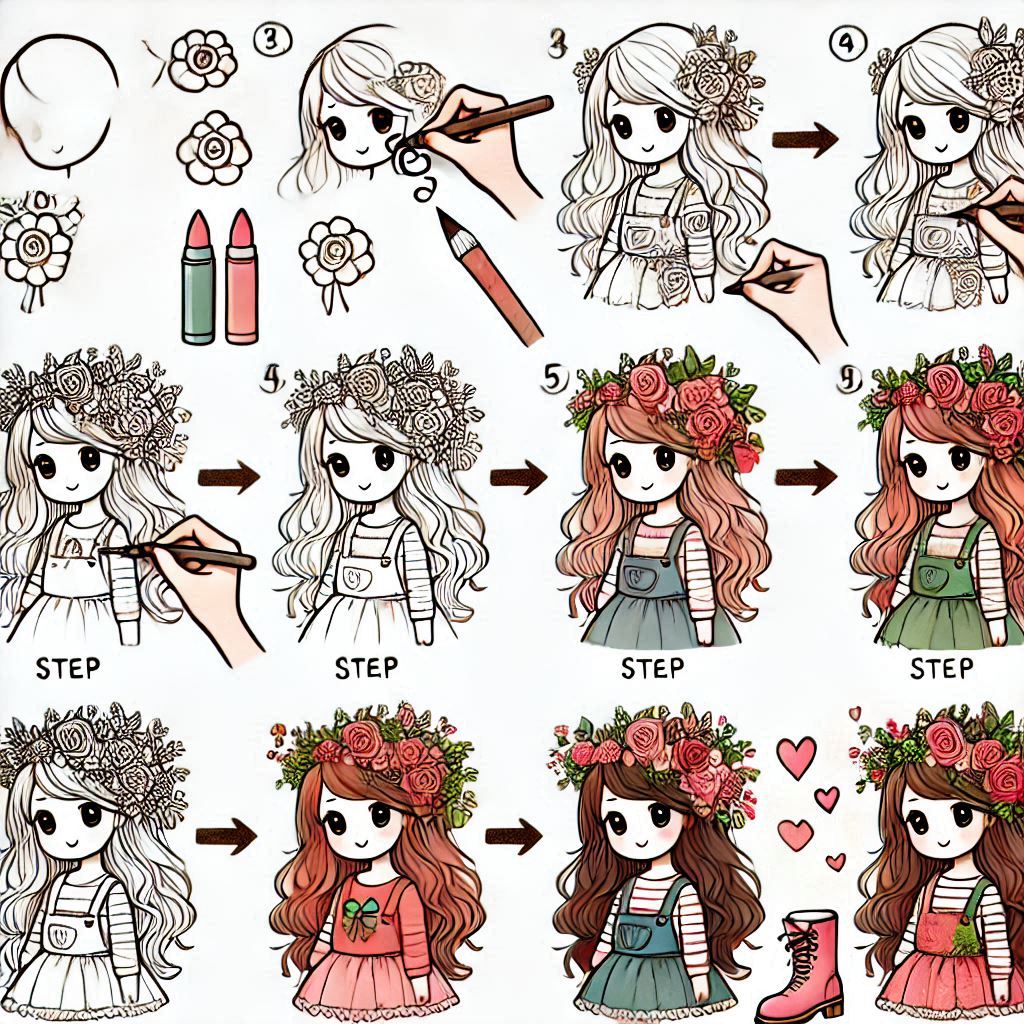 3

3

4

4

5

9

STEP

STEP

STEP

STEP